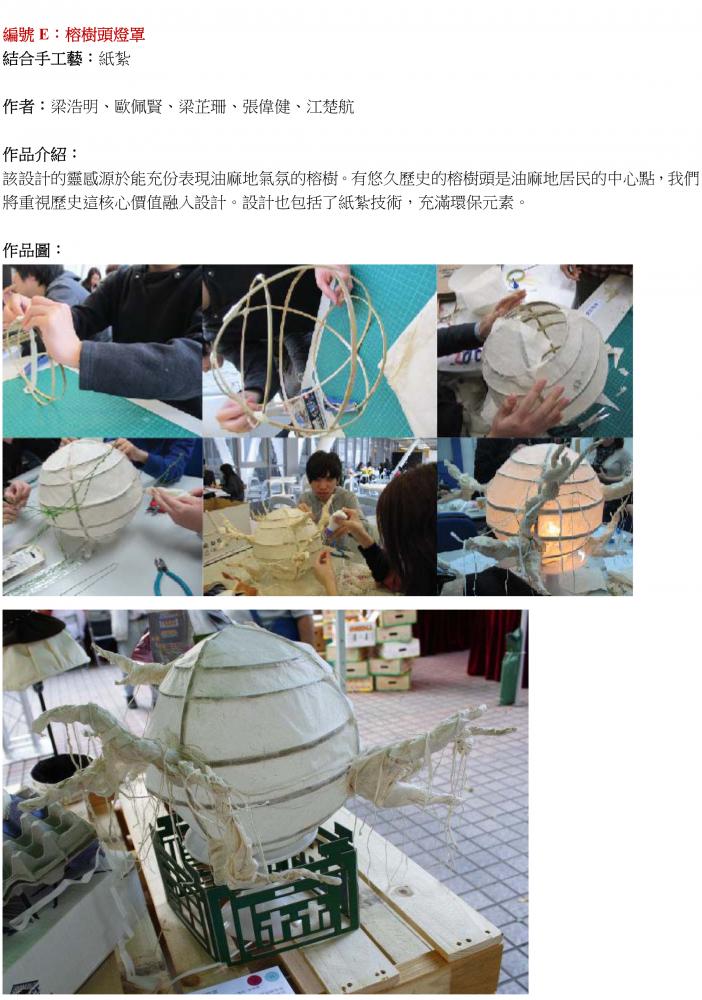 編號 E：榕樹頭燈罩
結合手工藝：紙紮

作者：梁浩明、歐佩賢、梁芷珊、張偉健、江楚航

作品介紹：
該設計的靈感源於能充份表現油麻地氣氛的榕樹。有悠久歷史的榕樹頭是油麻地居民的中心點，我們將重視歷史這核心價值融入設計。設計也包括了紙紮技術，充滿環保元素。

作品圖：